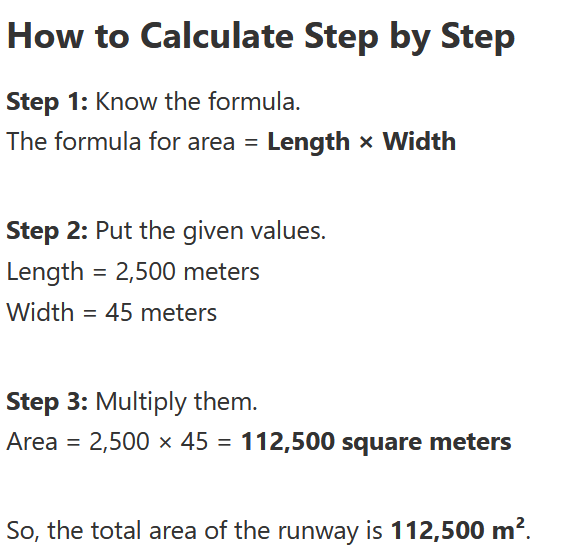 How to Calculate Step by Step

Step 1: Know the formula.
The formula for area = Length × Width

Step 2: Put the given values.
Length = 2,500 meters
Width = 45 meters

Step 3: Multiply them.
Area = 2,500 × 45 = 112,500 square meters

So, the total area of the runway is 112,500 $m^2$.